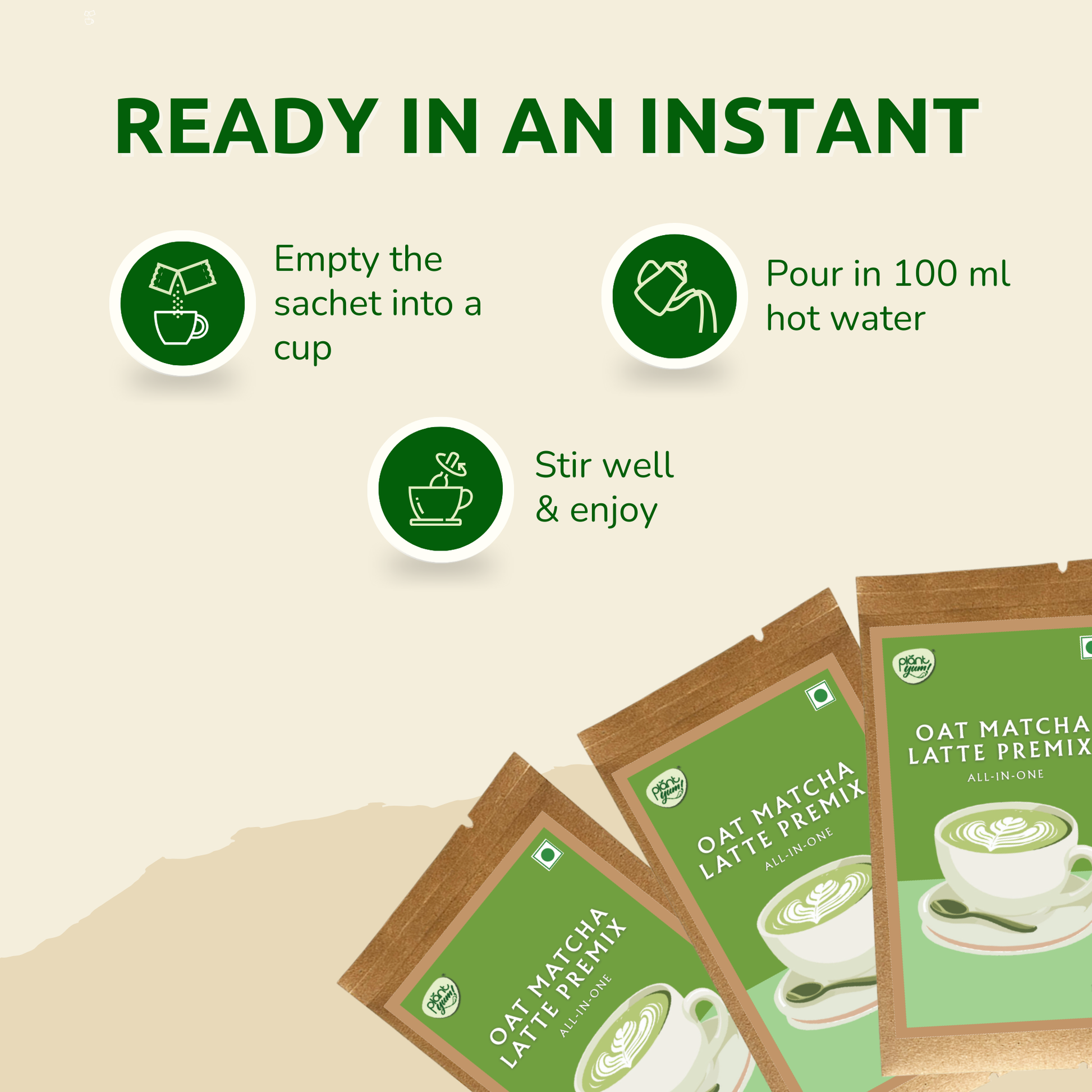 READY IN AN INSTANT

Empty the sachet into a cup

Pour in 100 ml hot water

Stir well & enjoy

plant yum!
OAT MATCHA LATTE PREMIX
ALL-IN-ONE

plant yum!
OAT MATCHA LATTE PREMIX
ALL-IN-ONE

plant yum!
OAT MATCHA LATTE PREMIX
ALL-IN-ONE