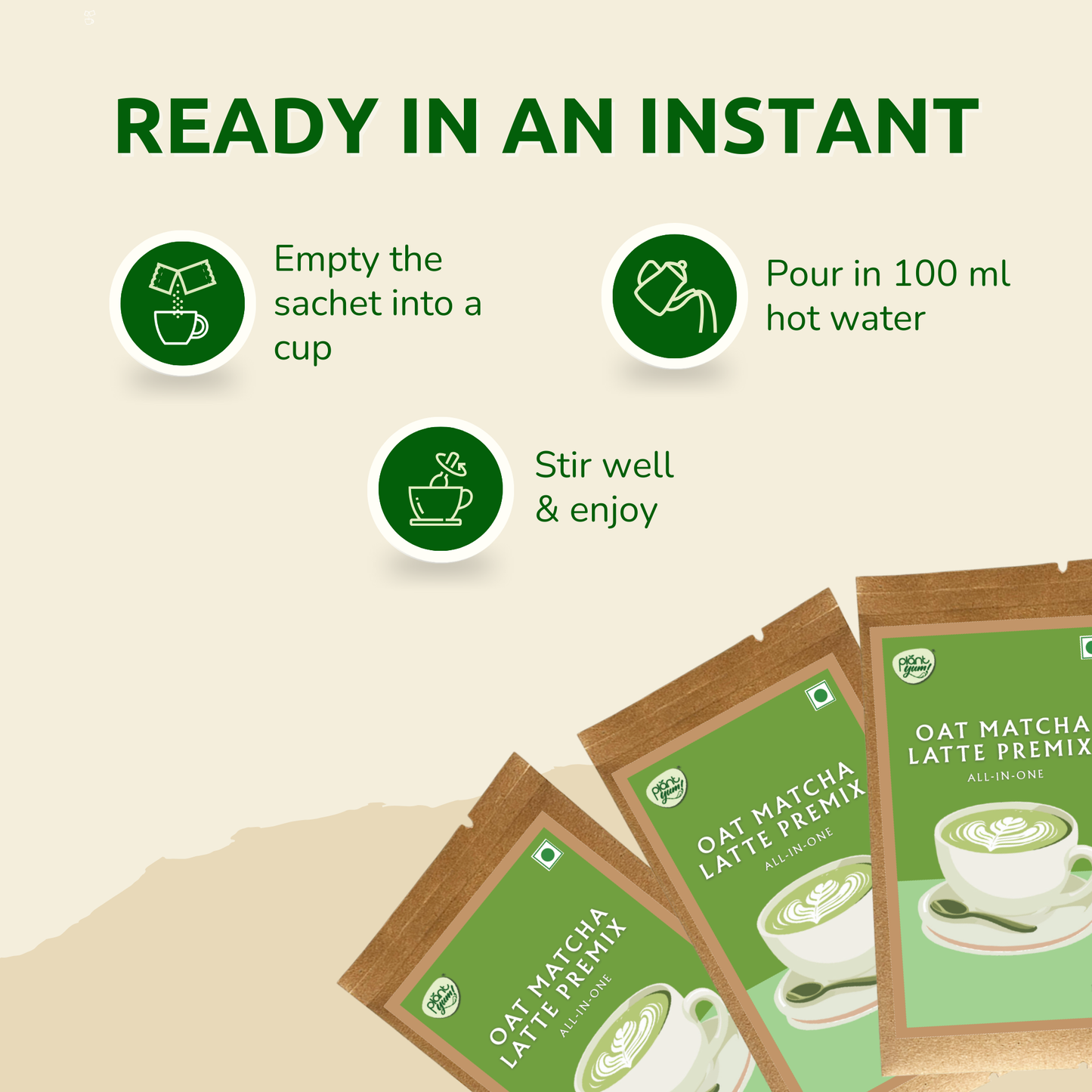 READY IN AN INSTANT

Empty the sachet into a cup

Pour in 100 ml hot water

Stir well & enjoy

plant yum!

OAT MATCHA LATTE PREMIX
ALL-IN-ONE

plant yum!

OAT MATCHA LATTE PREMIX
ALL-IN-ONE

plant yum!

OAT MATCHA LATTE PREMIX
ALL-IN-ONE